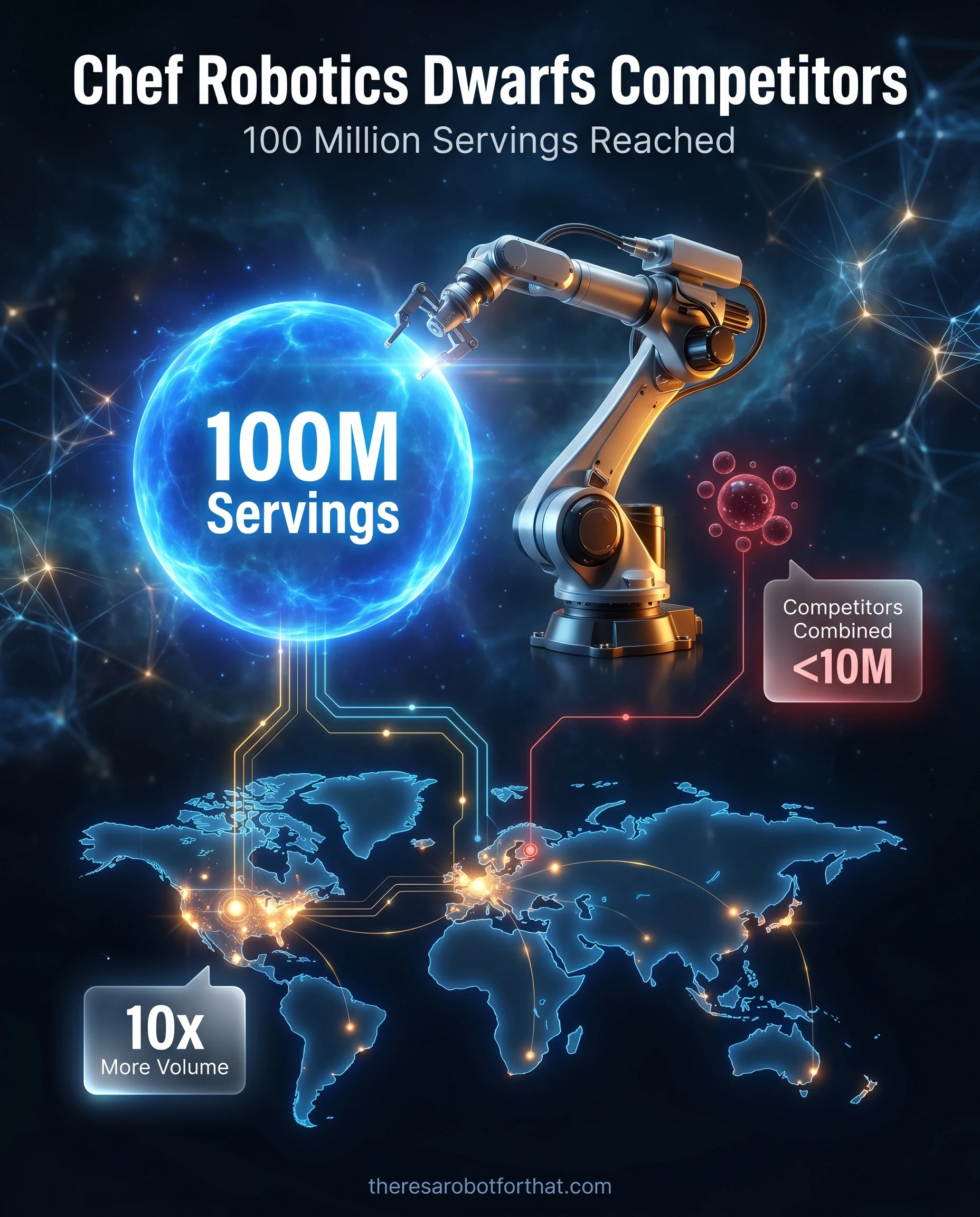 Chef Robotics Dwarfs Competitors

100 Million Servings Reached

100M Servings

Competitors Combined
<10M

10x
More Volume

theresarobotforthat.com