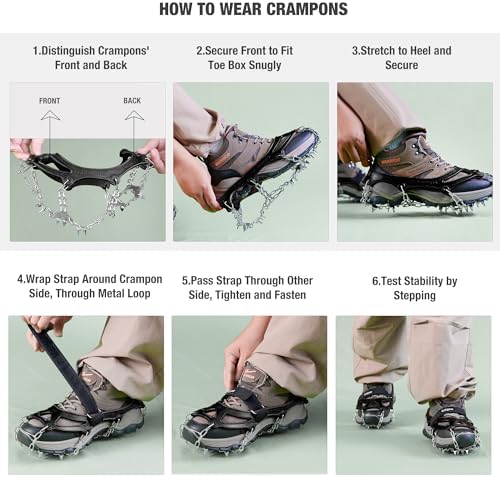 HOW TO WEAR CRAMPONS

1.Distinguish Crampons' Front and Back

FRONT

BACK

2.Secure Front to Fit Toe Box Snugly

3.Stretch to Heel and Secure

4.Wrap Strap Around Crampon Side, Through Metal Loop

5.Pass Strap Through Other Side, Tighten and Fasten

6.Test Stability by Stepping