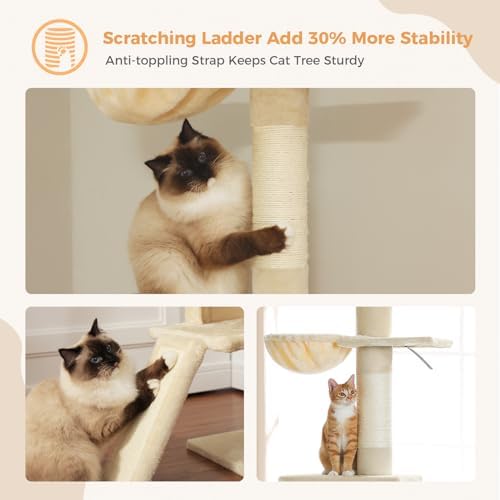 Scratching Ladder Add 30% More Stability
Anti-toppling Strap Keeps Cat Tree Sturdy