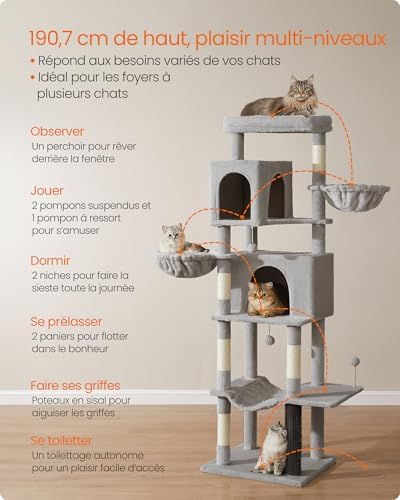 190,7 cm de haut, plaisir multi-niveaux

• Répond aux besoins variés de vos chats
• Idéal pour les foyers à plusieurs chats

Observer
Un perchoir pour rêver derrière la fenêtre

Jouer
2 pompons suspendus et 1 pompon à ressort pour s'amuser

Dormir
2 niches pour faire la sieste toute la journée

Se prélasser
2 paniers pour flotter dans le bonheur

Faire ses griffes
Poteaux en sisal pour aiguiser les griffes

Se toiletter
Un toilettage autonome pour un plaisir facile d'accès