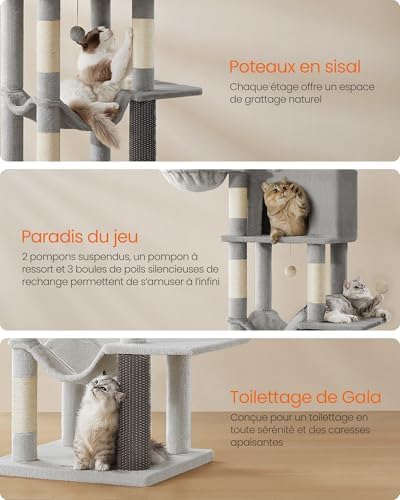 Poteaux en sisal

Chaque étage offre un espace de grattage naturel

Paradis du jeu

2 pompons suspendus, un pompon à ressort et 3 boules de poils silencieuses de rechange permettent de s'amuser à l'infini

Toilettage de Gala

Conçue pour un toilettage en toute sérénité et des caresses apaisantes