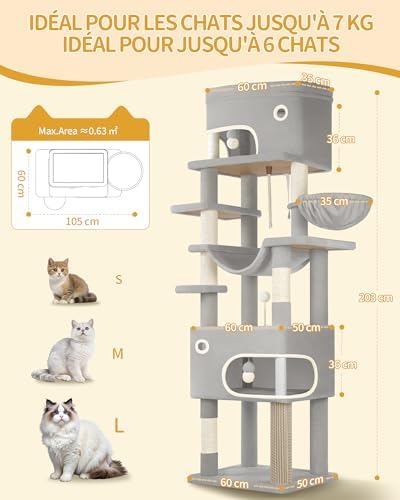 IDÉAL POUR LES CHATS JUSQU'À 7 KG
IDÉAL POUR JUSQU'À 6 CHATS

Max.Area ≈0.63 m²

60 cm

105 cm

S

M

L

60 cm
35 cm
36 cm
35 cm
203 cm
60 cm
50 cm
36 cm
60 cm
50 cm