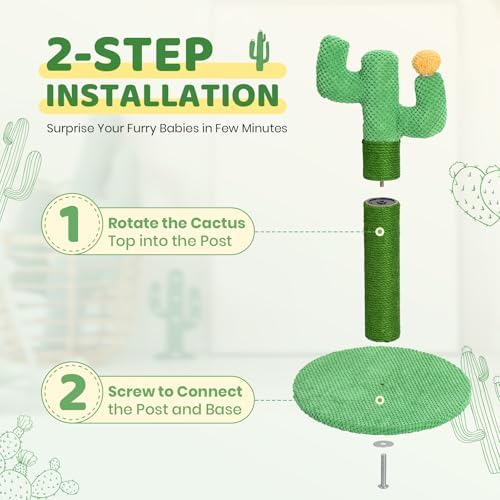 2-STEP
INSTALLATION

Surprise Your Furry Babies in Few Minutes

1 Rotate the Cactus Top into the Post

2 Screw to Connect the Post and Base