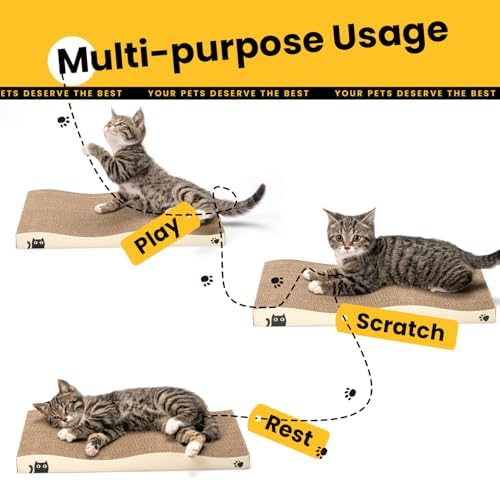 Multi-purpose Usage

ETS DESERVE THE BEST YOUR PETS DESERVE THE BEST YOUR PETS DESERVE THE BEST

Play

Scratch

Rest