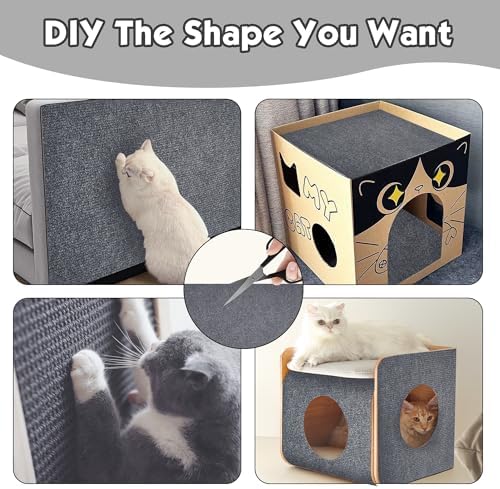 DIY The Shape You Want

MY
CAT