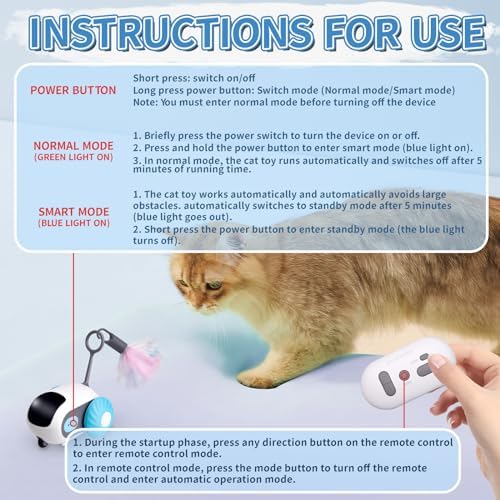 INSTRUCTIONS FOR USE

POWER BUTTON

Short press: switch on/off
Long press power button: Switch mode (Normal mode/Smart mode)
Note: You must enter normal mode before turning off the device

NORMAL MODE
(GREEN LIGHT ON)

1. Briefly press the power switch to turn the device on or off.
2. Press and hold the power button to enter smart mode (blue light on).
3. In normal mode, the cat toy runs automatically and switches off after 5 minutes of running time.

SMART MODE
(BLUE LIGHT ON)

1. The cat toy works automatically and automatically avoids large obstacles. automatically switches to standby mode after 5 minutes (blue light goes out).
2. Short press the power button to enter standby mode (the blue light turns off).

1. During the startup phase, press any direction button on the remote control to enter remote control mode.
2. In remote control mode, press the mode button to turn off the remote control and enter automatic operation mode.