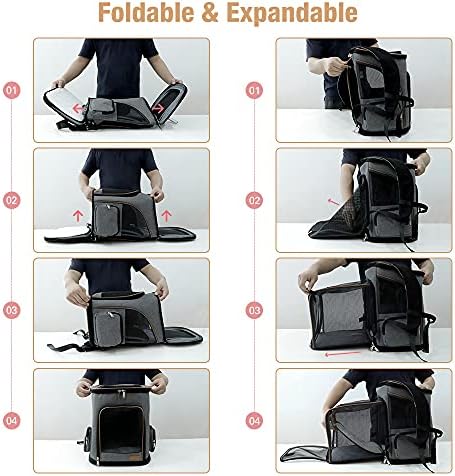 Foldable & Expandable

01

02

03

04

01

02

03

04