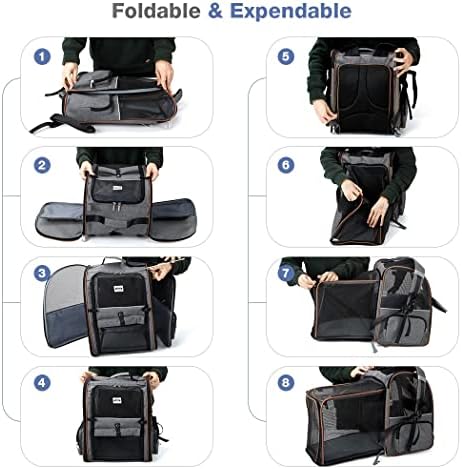 Foldable & Expendable

1

2

3

4

5

6

7

8