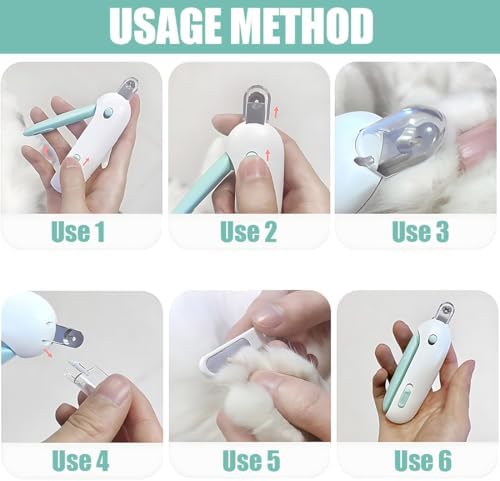 USAGE METHOD

Use 1

Use 2

Use 3

Use 4

Use 5

Use 6