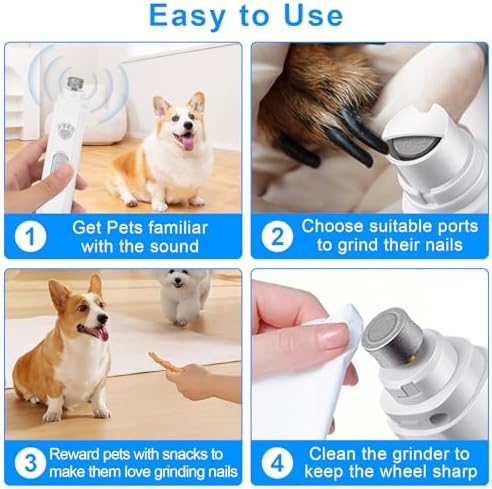 Easy to Use

1 Get Pets familiar with the sound

2 Choose suitable ports to grind their nails

3 Reward pets with snacks to make them love grinding nails

4 Clean the grinder to keep the wheel sharp