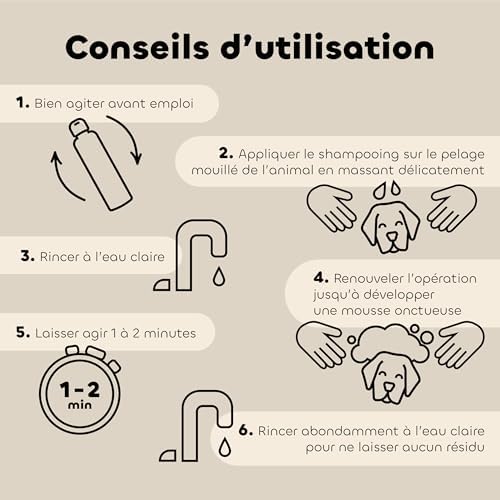 Conseils d'utilisation

1. Bien agiter avant emploi

2. Appliquer le shampooing sur le pelage mouillé de l'animal en massant délicatement

3. Rincer à l'eau claire

4. Renouveler l'opération jusqu'à développer une mousse onctueuse

5. Laisser agir 1 à 2 minutes

1-2 min

6. Rincer abondamment à l'eau claire pour ne laisser aucun résidu