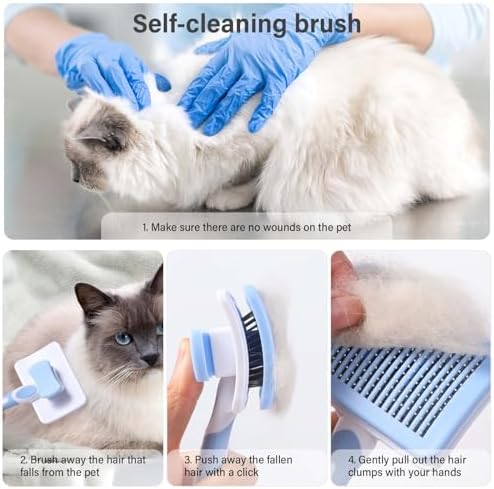 Self-cleaning brush

1. Make sure there are no wounds on the pet

2. Brush away the hair that falls from the pet

3. Push away the fallen hair with a click

4. Gently pull out the hair clumps with your hands