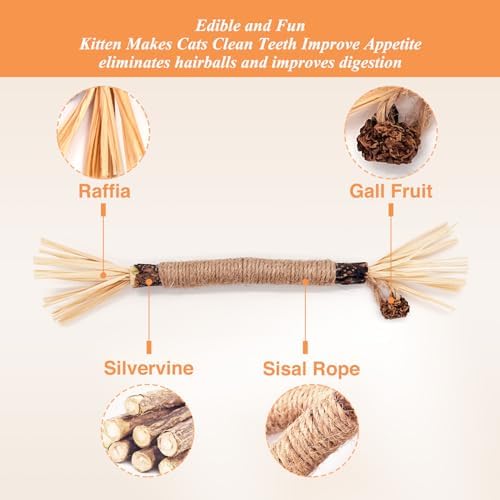 Edible and Fun
Kitten Makes Cats Clean Teeth Improve Appetite
eliminates hairballs and improves digestion

Raffia

Gall Fruit

Silvervine

Sisal Rope