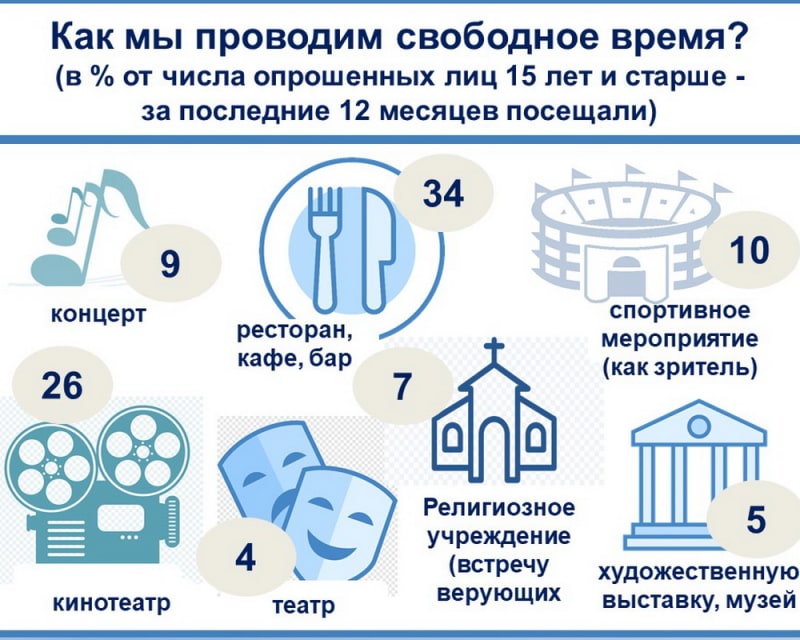 Как мы проводим свободное время?
(в % от числа опрошенных лиц 15 лет и старше - за последние 12 месяцев посещали)

9
концерт

34
ресторан, кафе, бар

10
спортивное мероприятие (как зритель)

26
кинотеатр

4
театр

7
Религиозное учреждение (встречу верующих

5
художественную выставку, музей