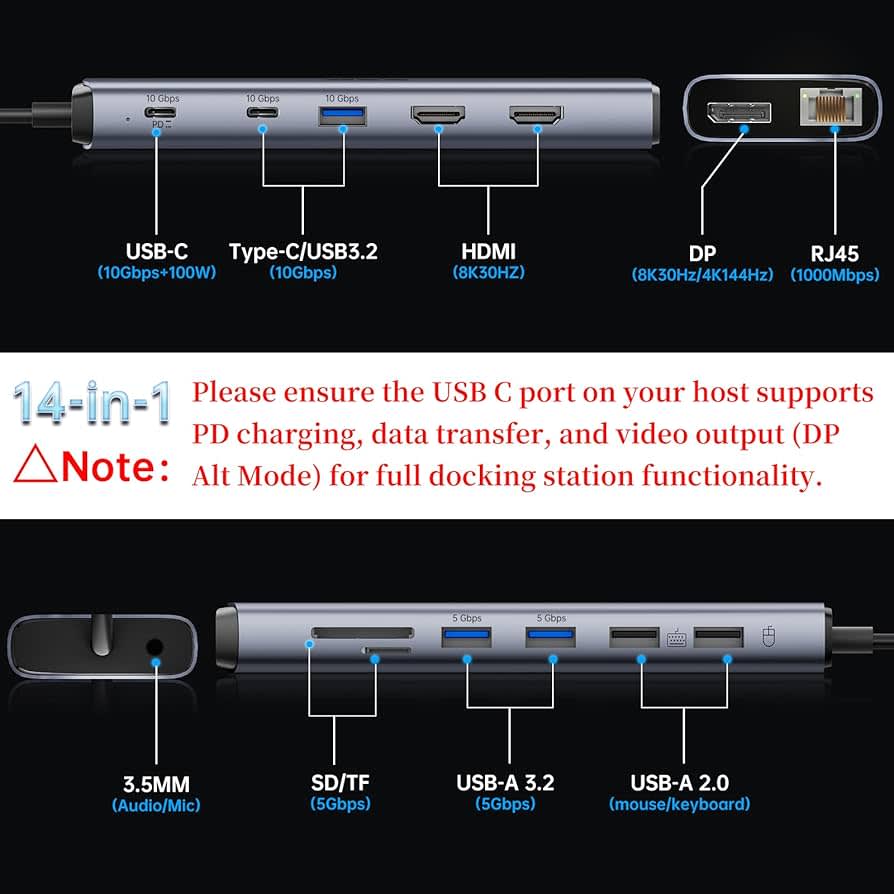 10 Gbps
PD
10 Gbps
10 Gbps

USB-C
(10Gbps+100W)

Type-C/USB3.2
(10Gbps)

HDMI
(8K30HZ)

DP
(8K30Hz/4K144Hz)

RJ45
(1000Mbps)

14-in-1
△Note:

Please ensure the USB C port on your host supports PD charging, data transfer, and video output (DP Alt Mode) for full docking station functionality.

5 Gbps
5 Gbps

3.5MM
(Audio/Mic)

SD/TF
(5Gbps)

USB-A 3.2
(5Gbps)

USB-A 2.0
(mouse/keyboard)