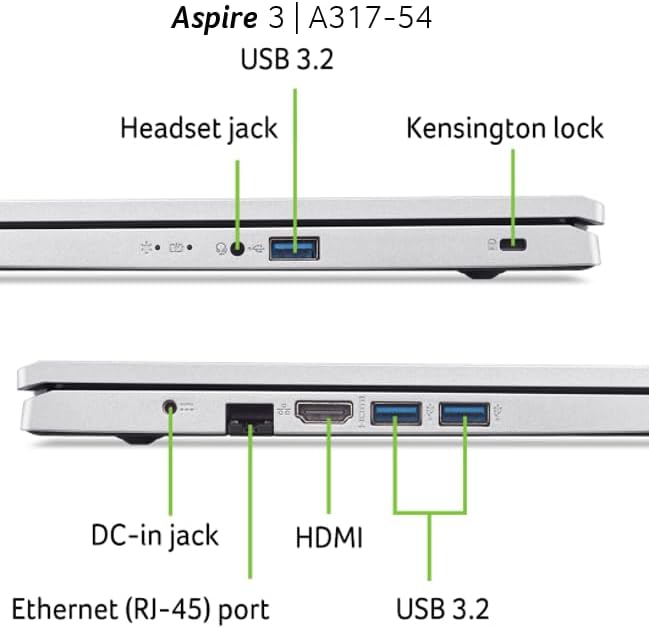 Aspire 3 | A317-54

USB 3.2

Headset jack

Kensington lock

DC-in jack

HDMI

Ethernet (RJ-45) port

USB 3.2