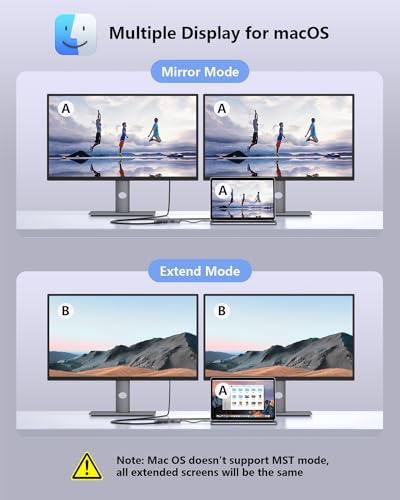 Multiple Display for macOS

Mirror Mode

A

A

A

Extend Mode

B

B

A

Note: Mac OS doesn't support MST mode, all extended screens will be the same