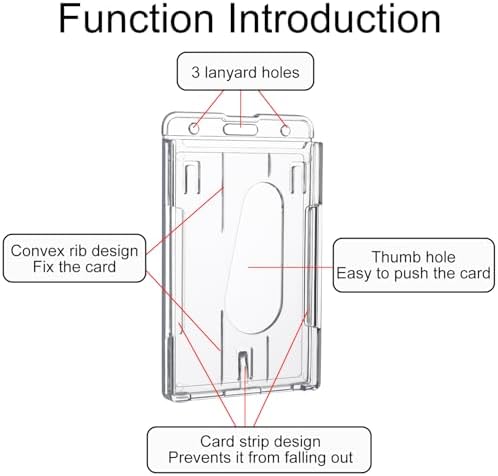 Function Introduction

3 lanyard holes

Convex rib design
Fix the card

Thumb hole
Easy to push the card

Card strip design
Prevents it from falling out