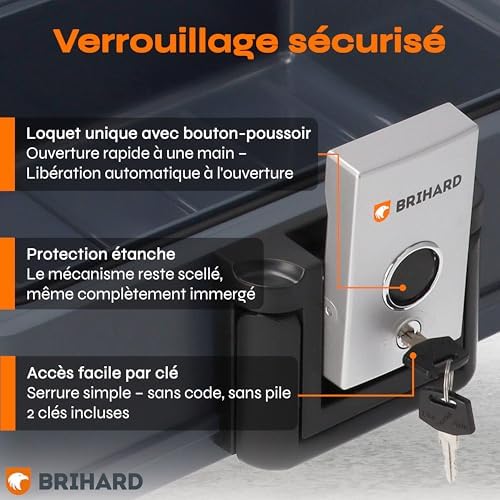 Verrouillage sécurisé

Loquet unique avec bouton-poussoir
Ouverture rapide à une main – Libération automatique à l'ouverture

BRIHARD

Protection étanche
Le mécanisme reste scellé, même complètement immergé

Accès facile par clé
Serrure simple – sans code, sans pile
2 clés incluses

BRIHARD