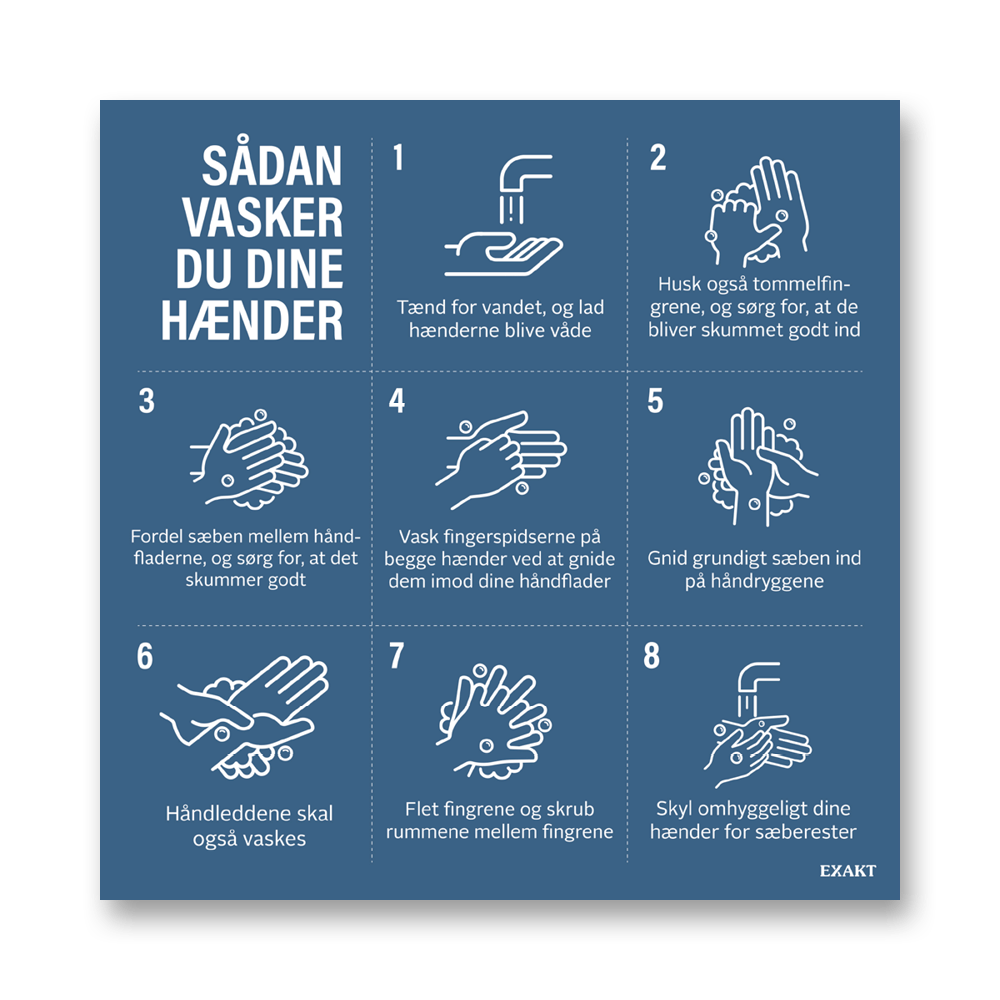 SÅDAN VASKER DU DINE HÆNDER

1
Tænd for vandet, og lad hænderne blive våde

2
Husk også tommelfingrene, og sørg for, at de bliver skummet godt ind

3
Fordel sæben mellem håndfladerne, og sørg for, at det skummer godt

4
Vask fingerspidserne på begge hænder ved at gnide dem imod dine håndflader

5
Gnid grundigt sæben ind på håndryggene

6
Håndleddene skal også vaskes

7
Flet fingrene og skrub rummene mellem fingrene

8
Skyl omhyggeligt dine hænder for sæberester

EXAKT