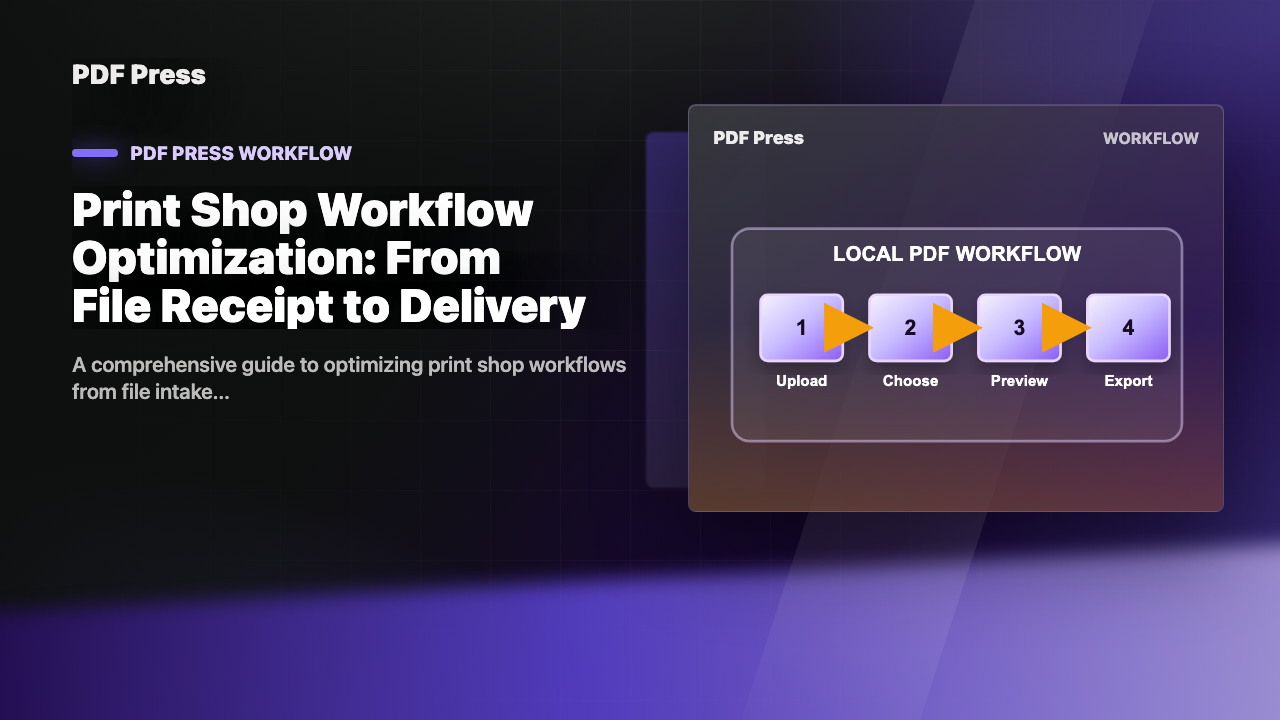 PDF Press

PDF PRESS WORKFLOW

Print Shop Workflow Optimization: From File Receipt to Delivery

A comprehensive guide to optimizing print shop workflows from file intake...

PDF Press

WORKFLOW

LOCAL PDF WORKFLOW

1
Upload

2
Choose

3
Preview

4
Export