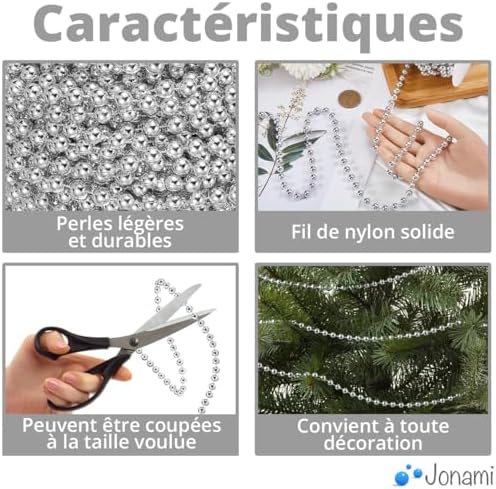 Caractéristiques

Perles légères et durables

Fil de nylon solide

Peuvent être coupées à la taille voulue

Convient à toute décoration

Jonami