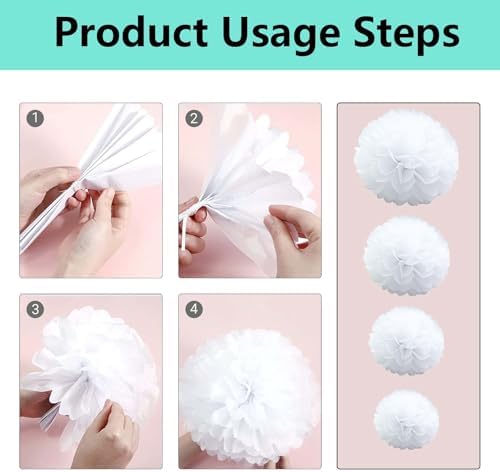 Product Usage Steps

1

2

3

4