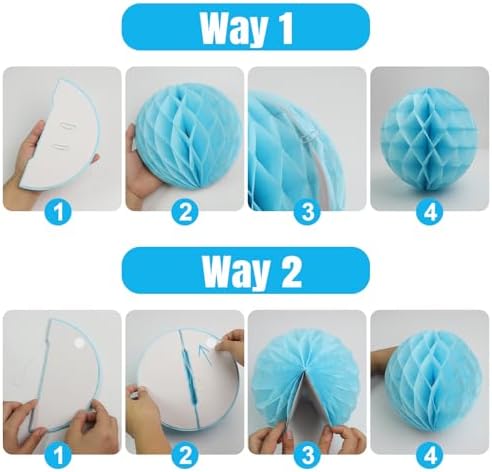 Way 1

1 2 3 4

Way 2

1 2 3 4