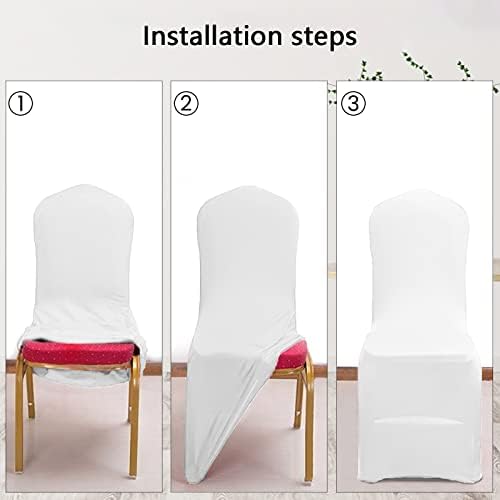 Installation steps

①

②

③