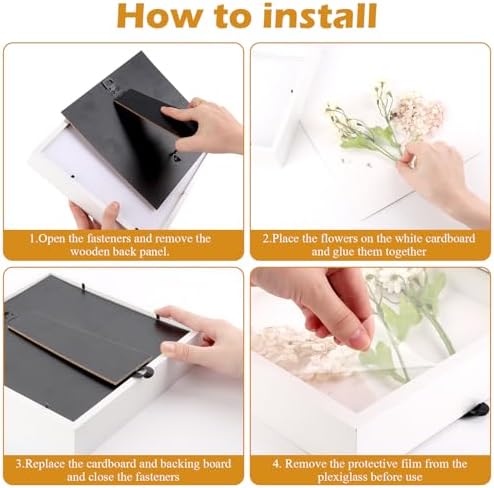 How to install

1.Open the fasteners and remove the wooden back panel.

2.Place the flowers on the white cardboard and glue them together

3.Replace the cardboard and backing board and close the fasteners

4. Remove the protective film from the plexiglass before use