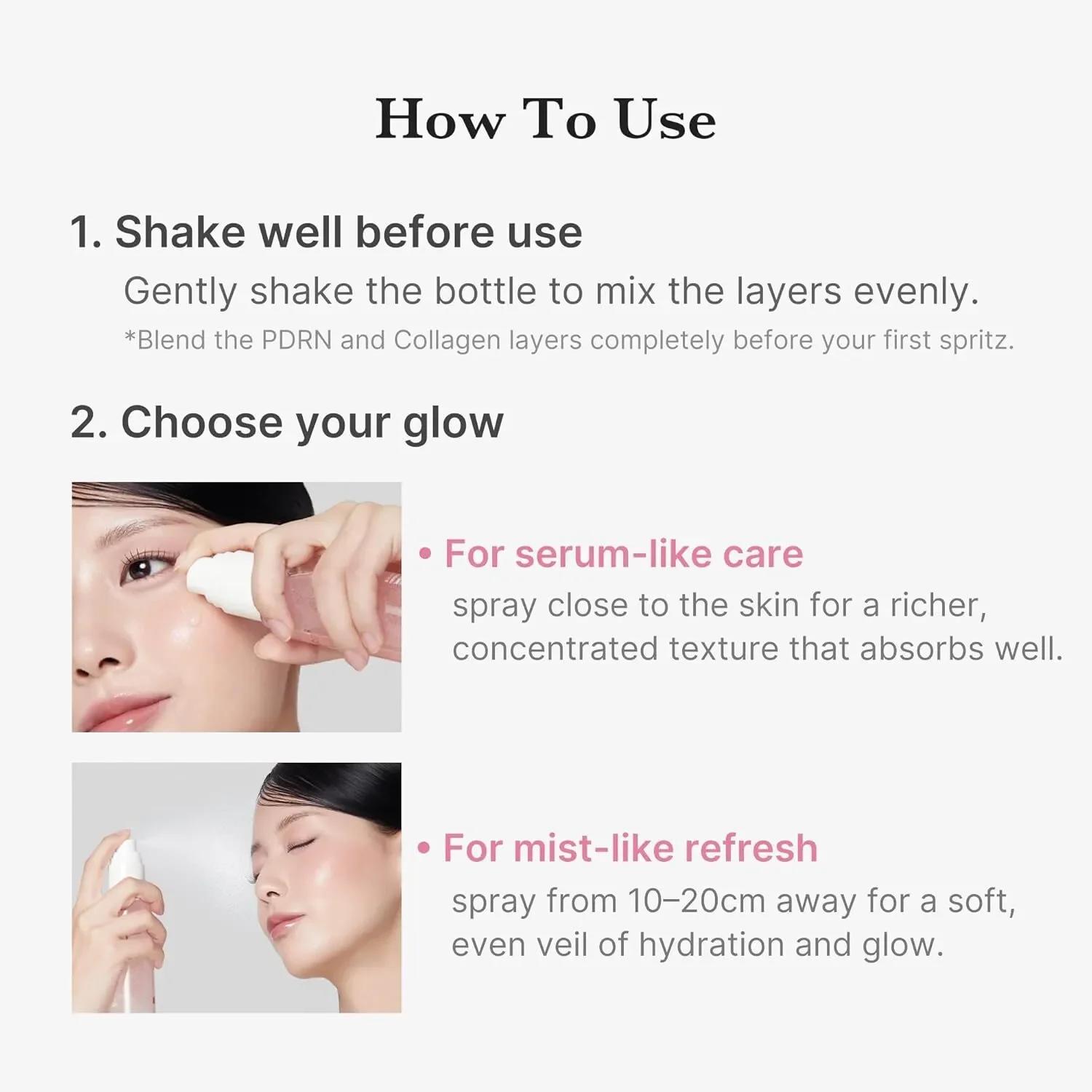 How To Use

1. Shake well before use

Gently shake the bottle to mix the layers evenly.

*Blend the PDRN and Collagen layers completely before your first spritz.

2. Choose your glow

• For serum-like care

spray close to the skin for a richer, concentrated texture that absorbs well.

• For mist-like refresh

spray from 10–20cm away for a soft, even veil of hydration and glow.