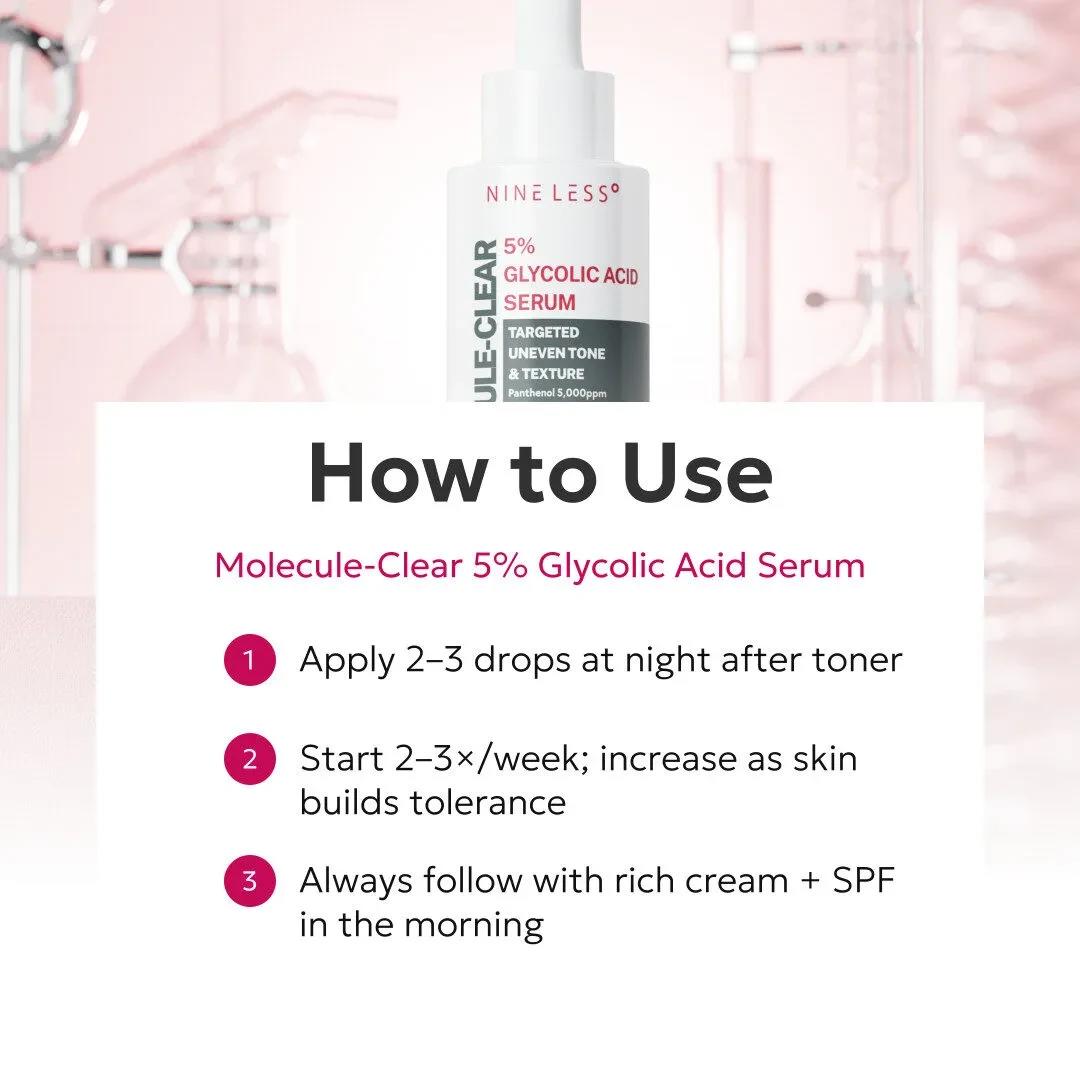 NINE LESS°

ULE-CLEAR

5%
GLYCOLIC ACID
SERUM

TARGETED
UNEVEN TONE
& TEXTURE
Panthenol 5,000ppm

How to Use

Molecule-Clear 5% Glycolic Acid Serum

1 Apply 2–3 drops at night after toner

2 Start 2–3×/week; increase as skin builds tolerance

3 Always follow with rich cream + SPF in the morning