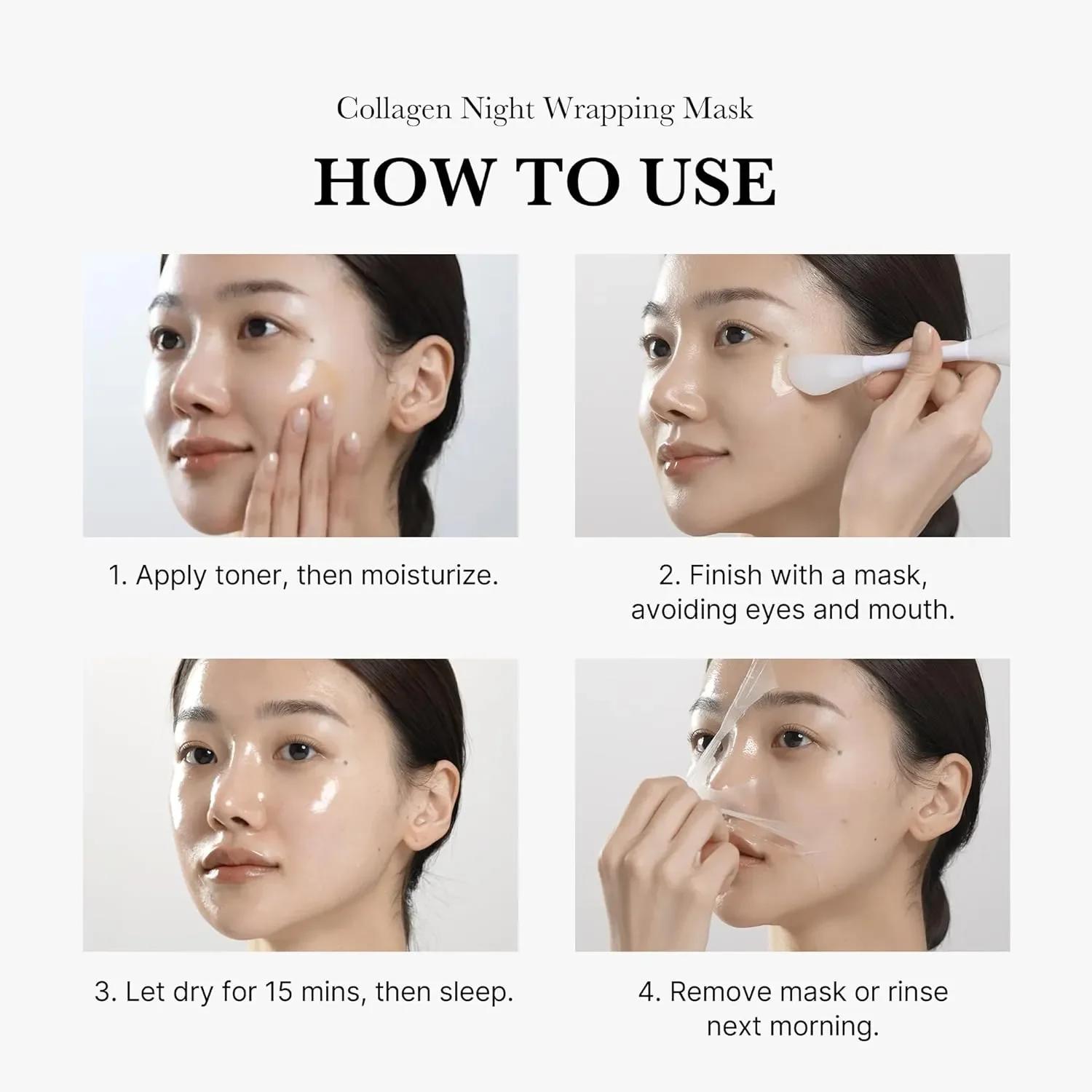 Collagen Night Wrapping Mask

HOW TO USE

1. Apply toner, then moisturize.

2. Finish with a mask, avoiding eyes and mouth.

3. Let dry for 15 mins, then sleep.

4. Remove mask or rinse next morning.