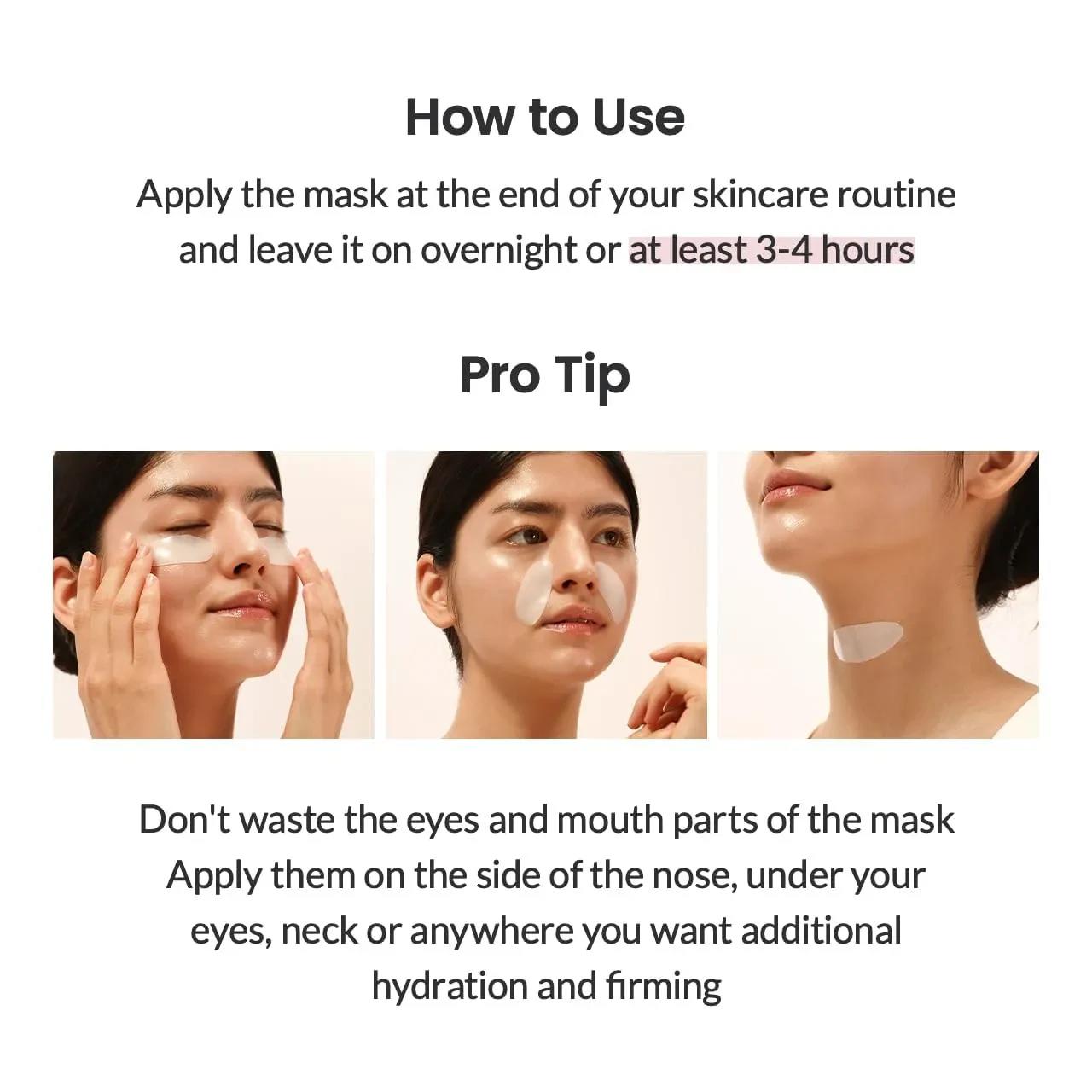 How to Use

Apply the mask at the end of your skincare routine and leave it on overnight or at least 3-4 hours

Pro Tip

Don't waste the eyes and mouth parts of the mask
Apply them on the side of the nose, under your eyes, neck or anywhere you want additional hydration and firming