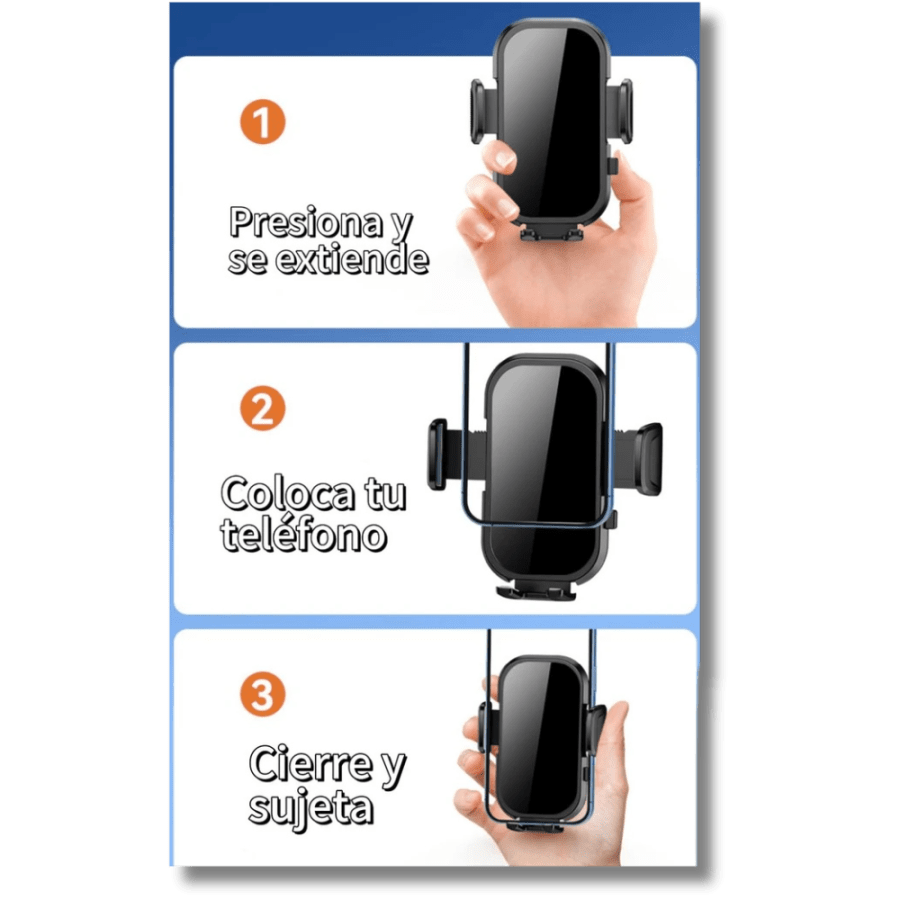 1

Presiona y se extiende

2

Coloca tu teléfono

3

Cierre y sujeta