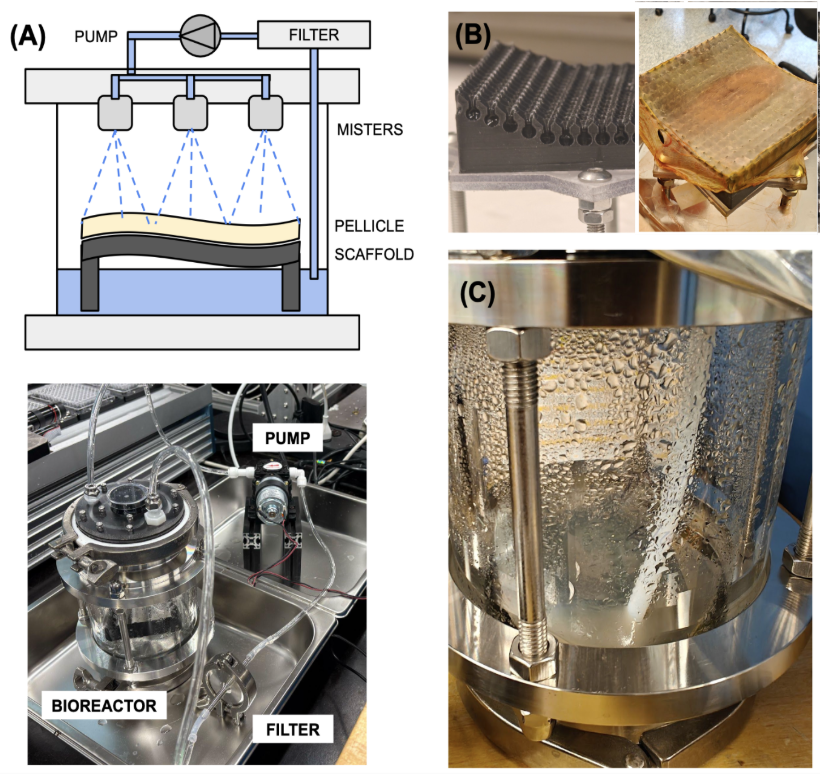 (A)

PUMP

FILTER

MISTERS

PELLICLE

SCAFFOLD

PUMP

BIOREACTOR

FILTER

(B)

(C)