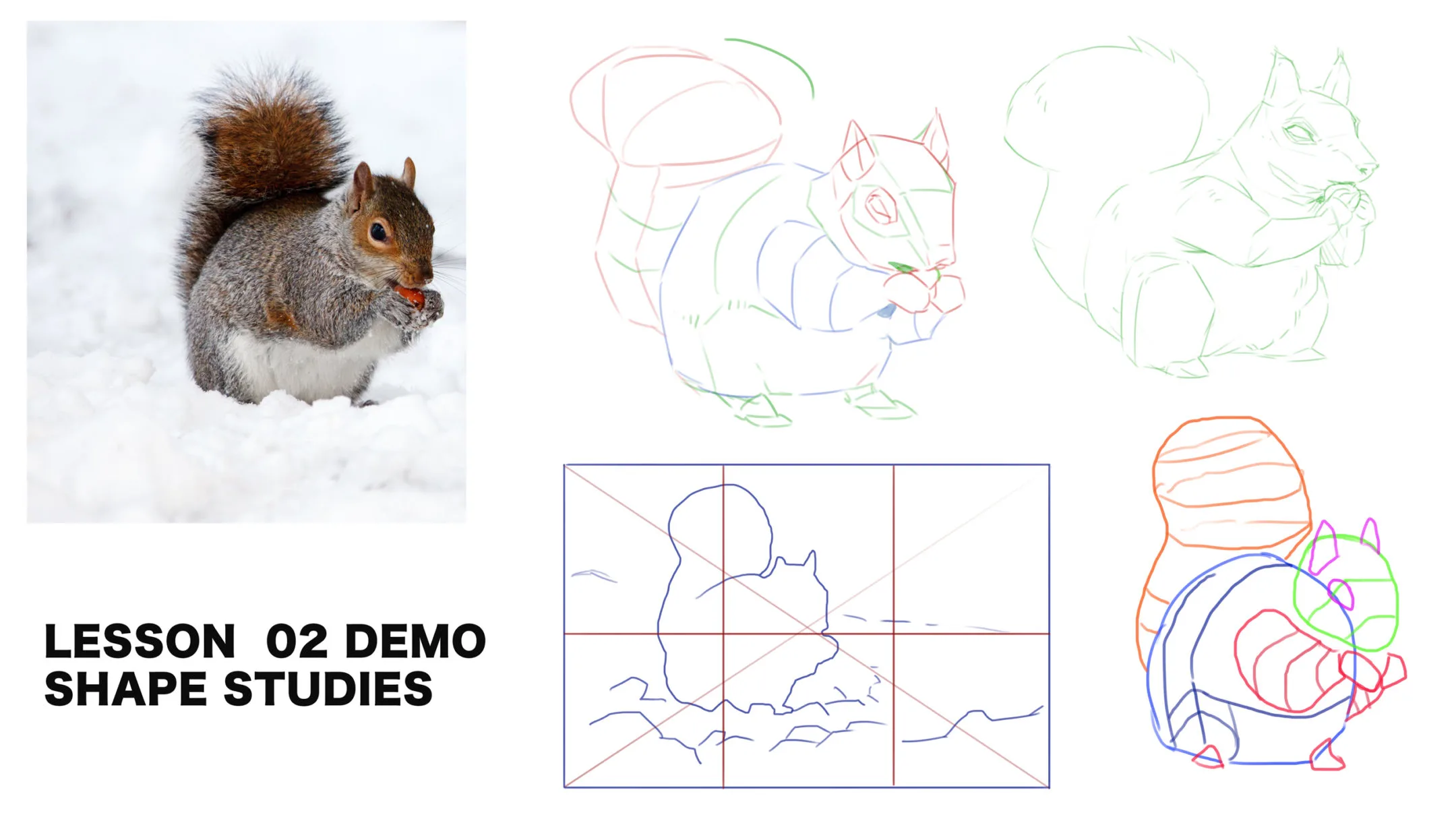 LESSON 02 DEMO
SHAPE STUDIES