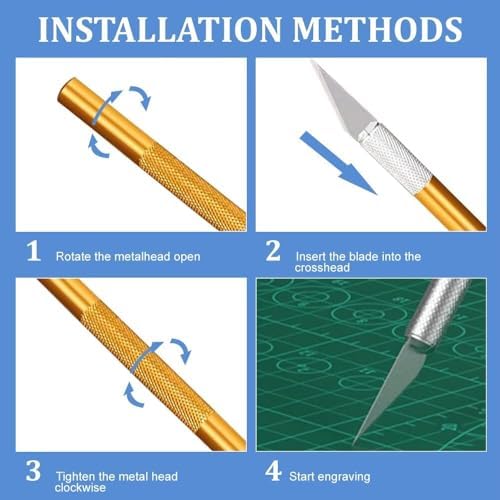 INSTALLATION METHODS

1 Rotate the metalhead open

2 Insert the blade into the crosshead

3 Tighten the metal head clockwise

4 Start engraving