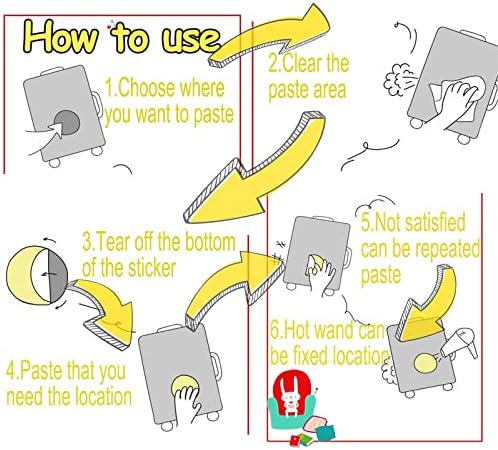 How to use

1.Choose where you want to paste

2.Clear the paste area

3.Tear off the bottom of the sticker

4.Paste that you need the location

5.Not satisfied can be repeated paste

6.Hot wand can be fixed location