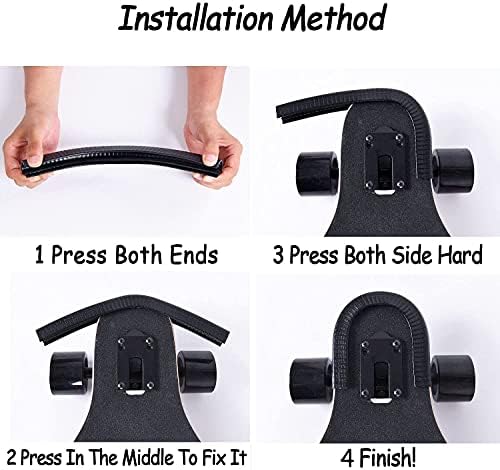 Installation Method

1 Press Both Ends

3 Press Both Side Hard

2 Press In The Middle To Fix It

4 Finish!