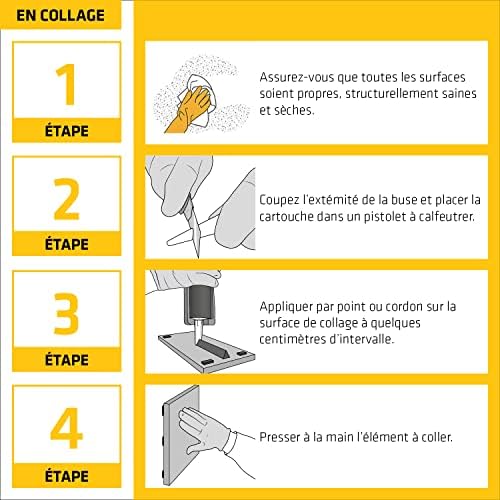 EN COLLAGE

1
ÉTAPE

Assurez-vous que toutes les surfaces soient propres, structurellement saines et sèches.

2
ÉTAPE

Coupez l'extémité de la buse et placer la cartouche dans un pistolet à calfeutrer.

3
ÉTAPE

Appliquer par point ou cordon sur la surface de collage à quelques centimètres d'intervalle.

4
ÉTAPE

Presser à la main l'élément à coller.