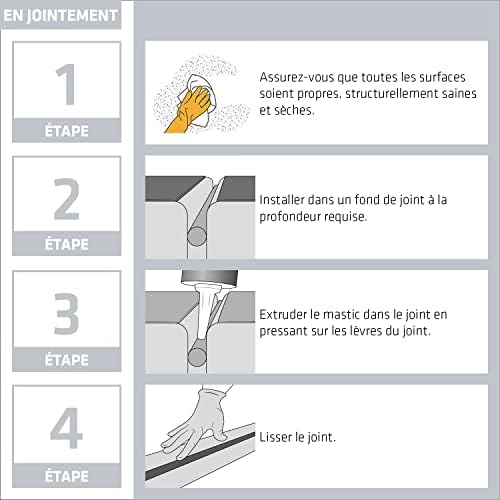 EN JOINTEMENT

1
ÉTAPE

Assurez-vous que toutes les surfaces soient propres, structurellement saines et sèches.

2
ÉTAPE

Installer dans un fond de joint à la profondeur requise.

3
ÉTAPE

Extruder le mastic dans le joint en pressant sur les lèvres du joint.

4
ÉTAPE

Lisser le joint.