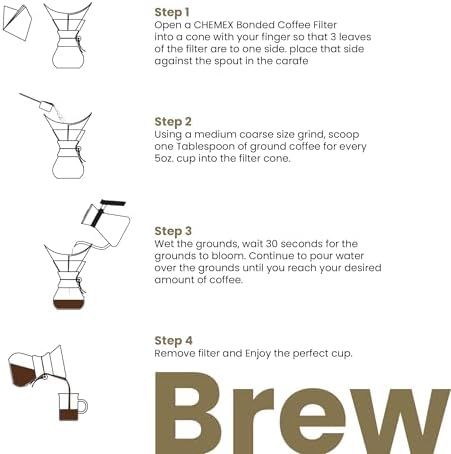 Step 1
Open a CHEMEX Bonded Coffee Filter into a cone with your finger so that 3 leaves of the filter are to one side. place that side against the spout in the carafe

Step 2
Using a medium coarse size grind, scoop one Tablespoon of ground coffee for every 5oz. cup into the filter cone.

Step 3
Wet the grounds, wait 30 seconds for the grounds to bloom. Continue to pour water over the grounds until you reach your desired amount of coffee.

Step 4
Remove filter and Enjoy the perfect cup.

Brew