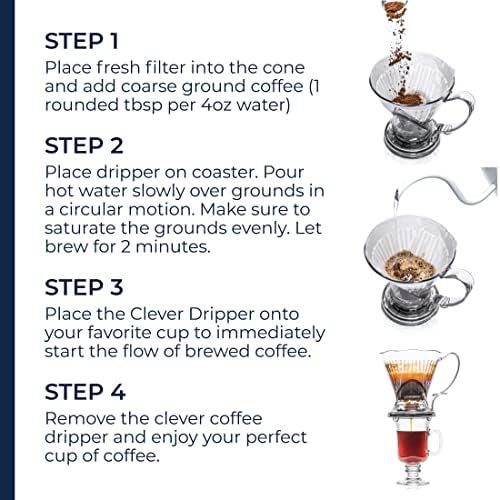 STEP 1
Place fresh filter into the cone and add coarse ground coffee (1 rounded tbsp per 4oz water)

STEP 2
Place dripper on coaster. Pour hot water slowly over grounds in a circular motion. Make sure to saturate the grounds evenly. Let brew for 2 minutes.

STEP 3
Place the Clever Dripper onto your favorite cup to immediately start the flow of brewed coffee.

STEP 4
Remove the clever coffee dripper and enjoy your perfect cup of coffee.