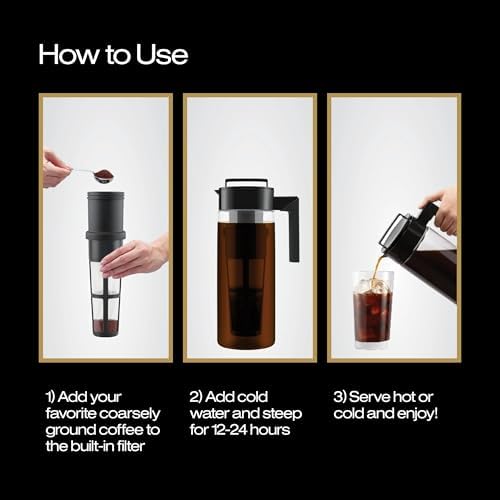 How to Use

1) Add your favorite coarsely ground coffee to the built-in filter

2) Add cold water and steep for 12-24 hours

3) Serve hot or cold and enjoy!