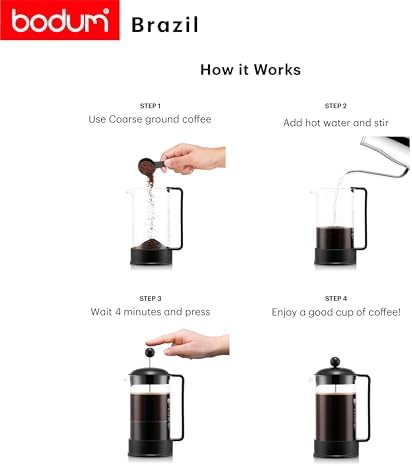 bodum® Brazil

How it Works

STEP 1
Use Coarse ground coffee

STEP 2
Add hot water and stir

STEP 3
Wait 4 minutes and press

STEP 4
Enjoy a good cup of coffee!