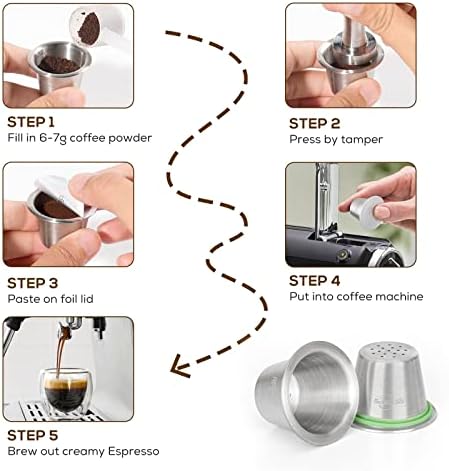 STEP 1
Fill in 6-7g coffee powder

STEP 2
Press by tamper

STEP 3
Paste on foil lid

STEP 4
Put into coffee machine

STEP 5
Brew out creamy Espresso