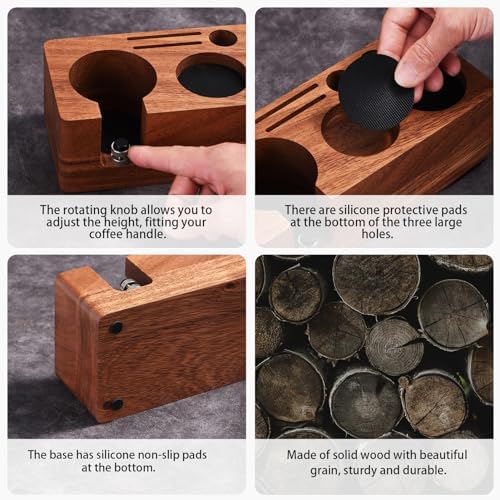 The rotating knob allows you to adjust the height, fitting your coffee handle.

There are silicone protective pads at the bottom of the three large holes.

The base has silicone non-slip pads at the bottom.

Made of solid wood with beautiful grain, sturdy and durable.