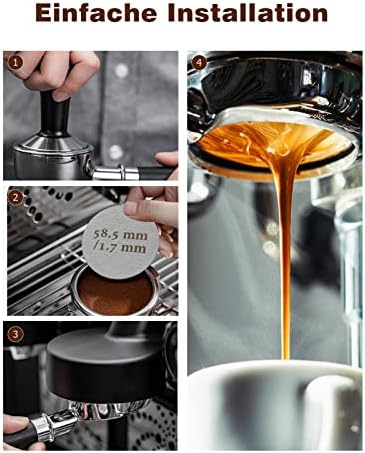 Einfache Installation

1

2

58.5 mm
/1.7 mm

3

4