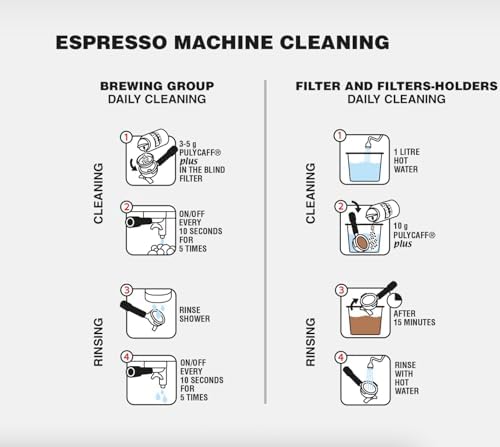 ESPRESSO MACHINE CLEANING

BREWING GROUP
DAILY CLEANING

CLEANING

1 3-5 g PULYCAFF® plus IN THE BLIND FILTER

2 ON/OFF EVERY 10 SECONDS FOR 5 TIMES

RINSING

3 RINSE SHOWER

4 ON/OFF EVERY 10 SECONDS FOR 5 TIMES

FILTER AND FILTERS-HOLDERS
DAILY CLEANING

CLEANING

1 1 LITRE HOT WATER

2 10 g PULYCAFF® plus

RINSING

3 AFTER 15 MINUTES

4 RINSE WITH HOT WATER